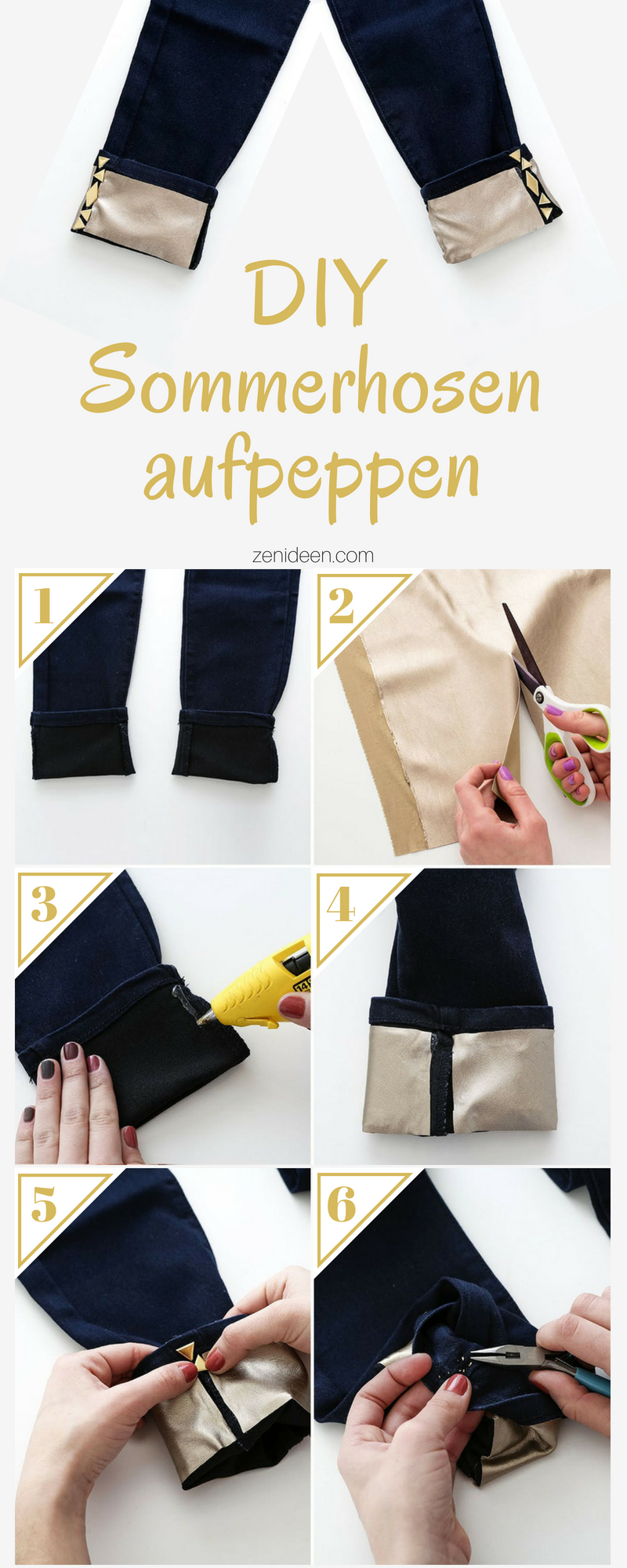 DIY
Sommerhosen
aufpeppen

zenideen.com

1

2

3

4

5

6