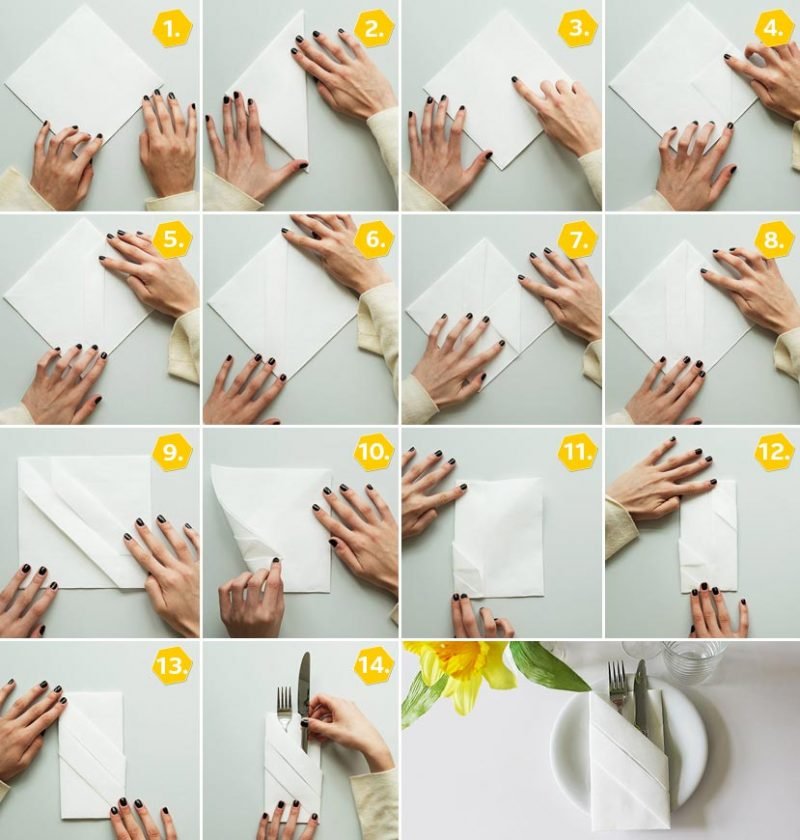 1.

2.

3.

4.

5.

6.

7.

8.

9.

10.

11.

12.

13.

14.