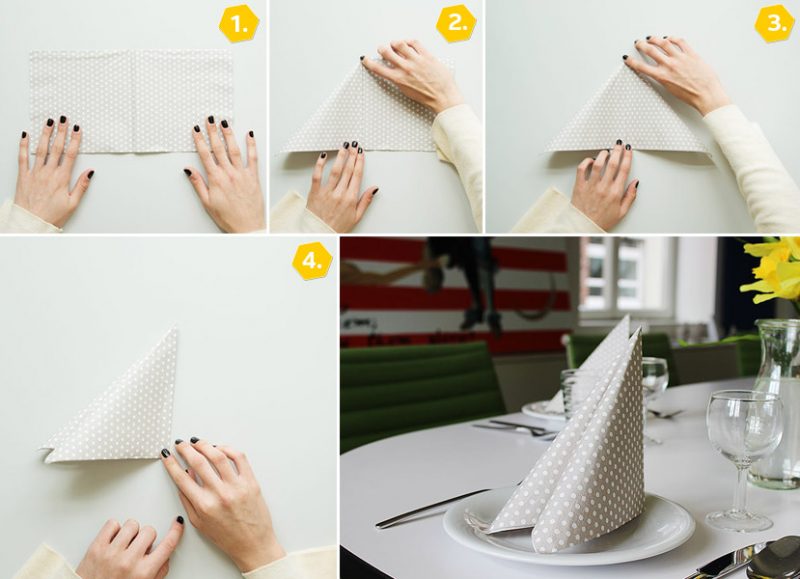 1.

2.

3.

4.