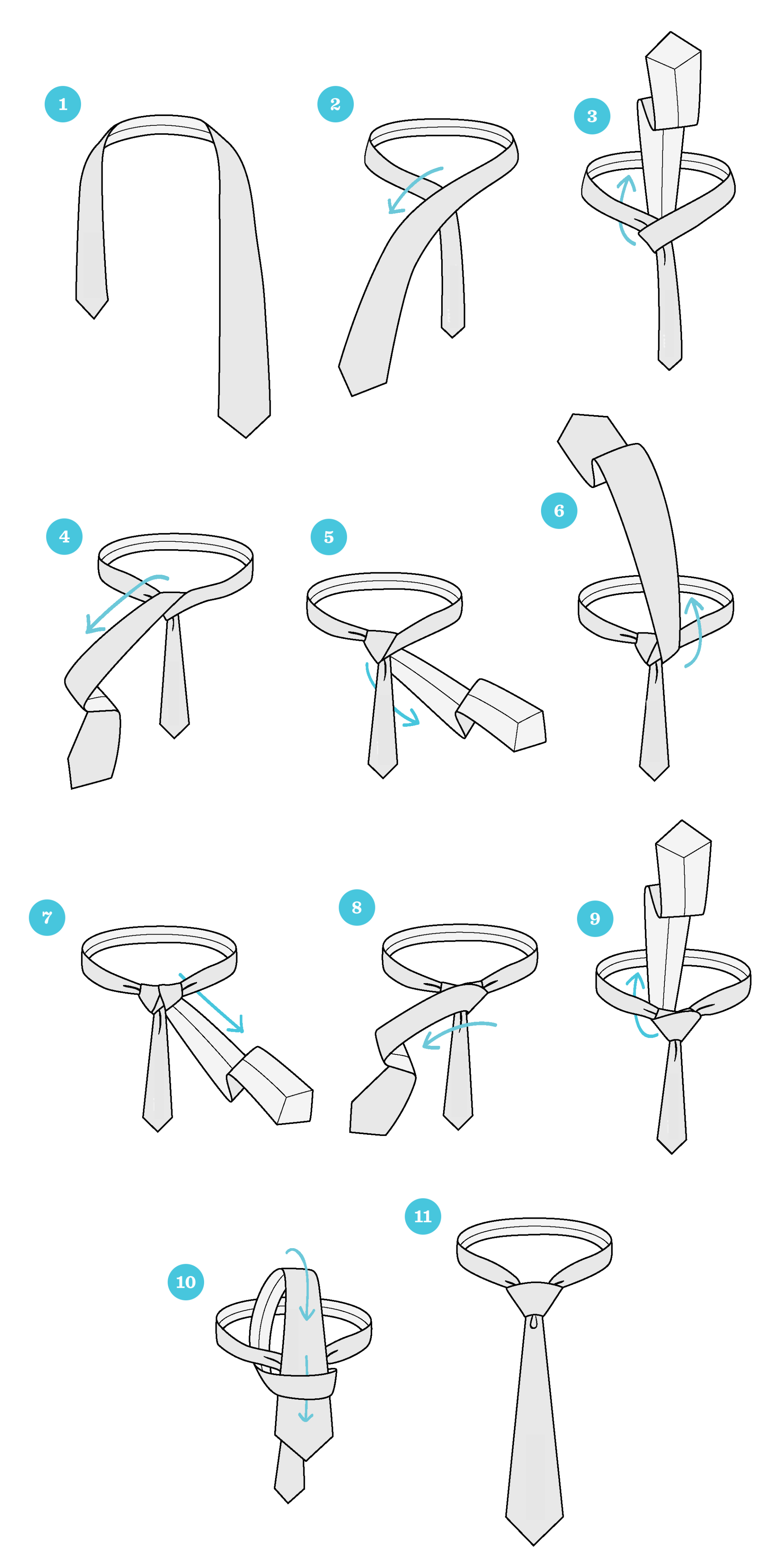 1

2

3

4

5

6

7

8

9

10

11