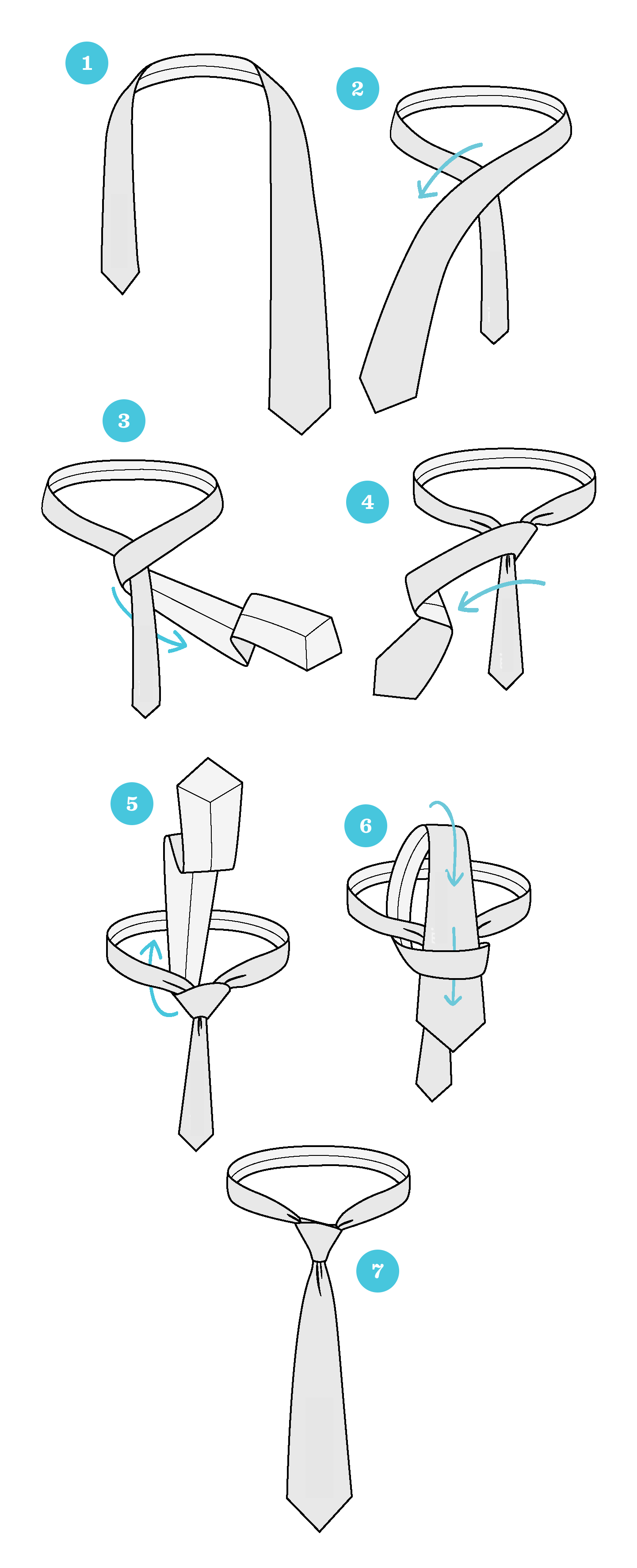 1

2

3

4

5

6

7